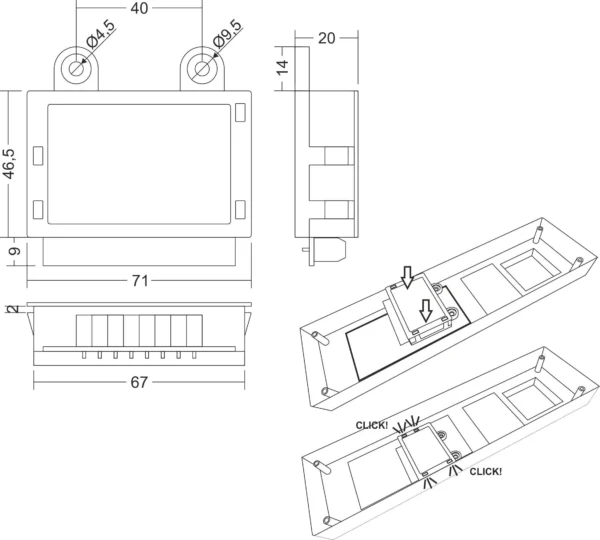 40
Ø4,5
Ø9,5
20
14
46,5
9
71
2
67
CLICK!
CLICK!