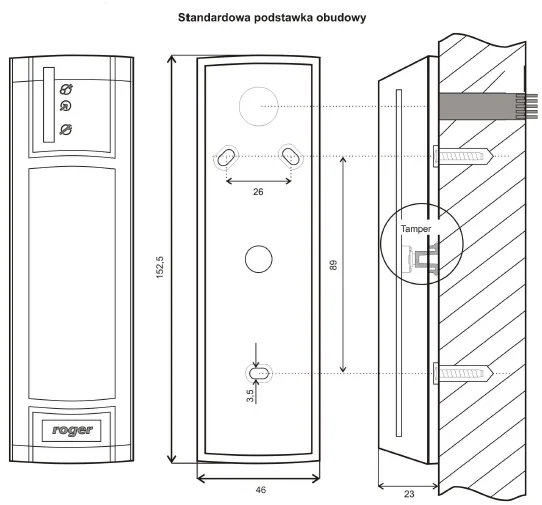 Standardowa podstawka obudowy

roger

152,5

26

89

3,5

46

Tamper

23