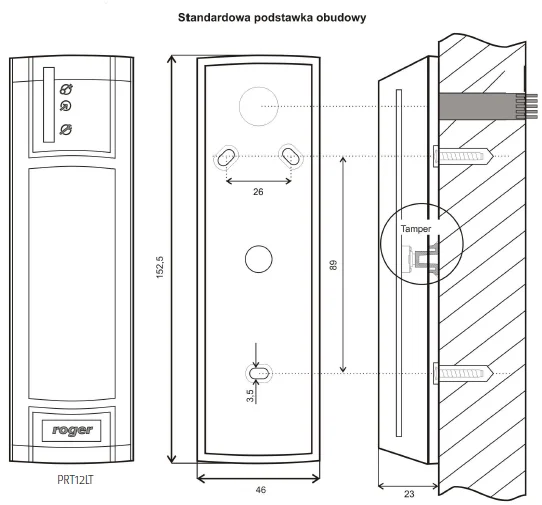 Standardowa podstawka obudowy

roger

PRT12LT

152,5

26

89

3,5

46

Tamper

23