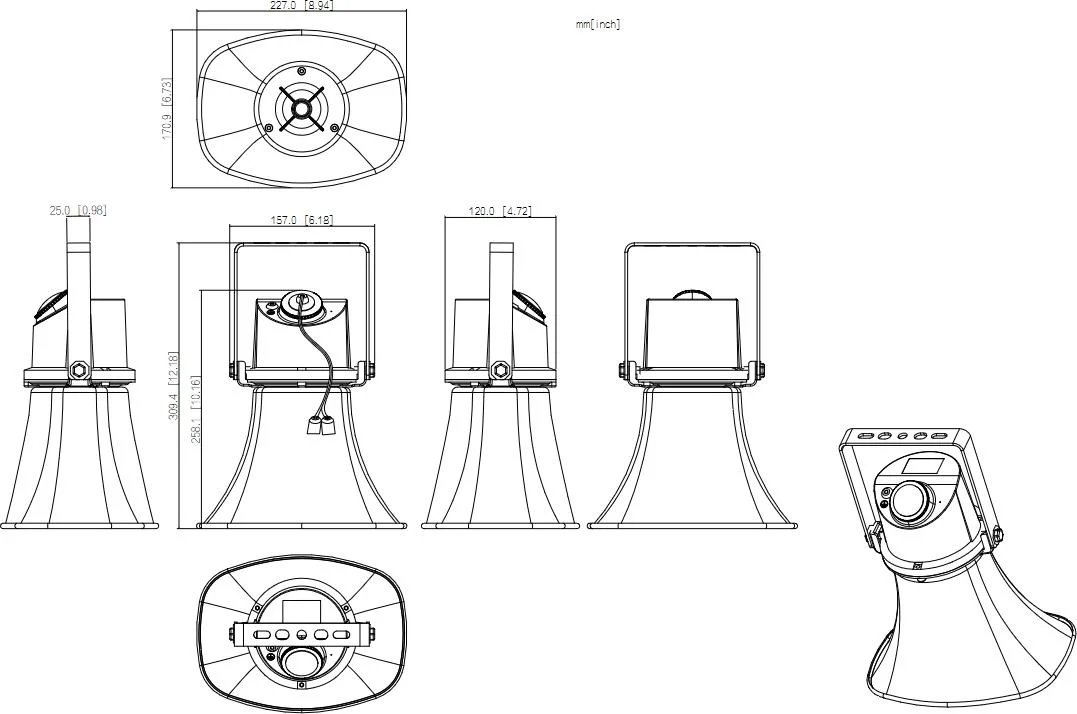 227.0 [8.94]

mm[inch]

170.9 [6.73]

25.0 [0.98]

157.0 [6.18]

120.0 [4.72]

309.4 [12.18]

258.1 [10.16]