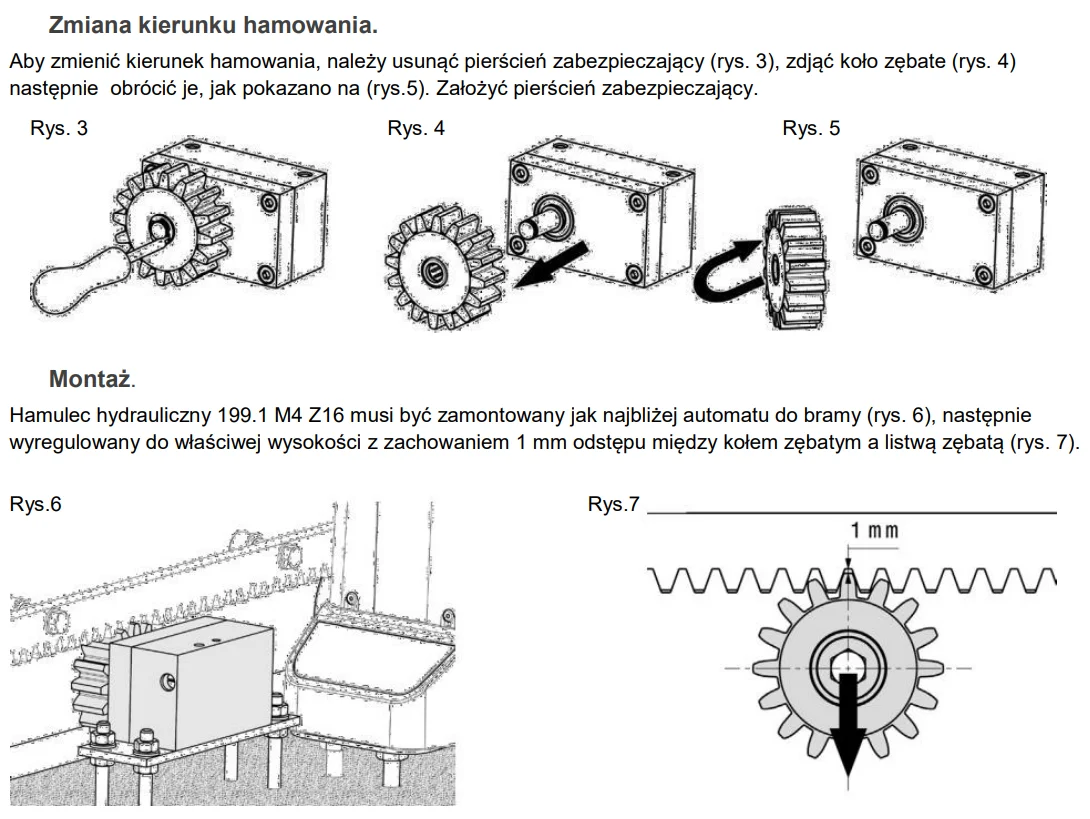 Zmiana kierunku hamowania.

Aby zmienić kierunek hamowania, należy usunąć pierścień zabezpieczający (rys. 3), zdjąć koło zębate (rys. 4) następnie obrócić je, jak pokazano na (rys.5). Założyć pierścień zabezpieczający.

Rys. 3

Rys. 4

Rys. 5

Montaż.

Hamulec hydrauliczny 199.1 M4 Z16 musi być zamontowany jak najbliżej automatu do bramy (rys. 6), następnie wyregulowany do właściwej wysokości z zachowaniem 1 mm odstępu między kołem zębatym a listwą zębatą (rys. 7).

Rys.6

Rys.7

1 mm