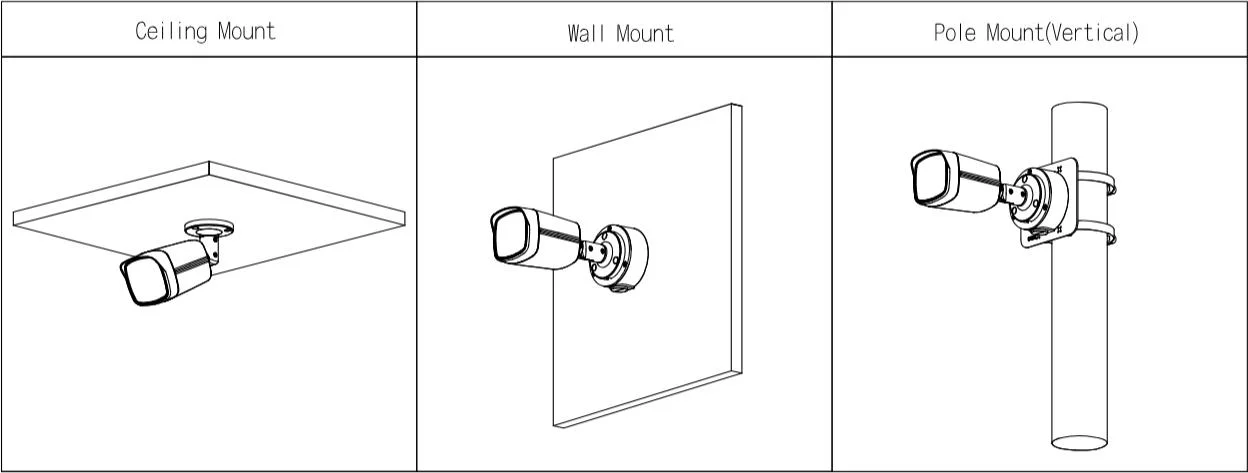 | Ceiling Mount | Wall Mount | Pole Mount(Vertical) |
|---|---|---|
| | | |