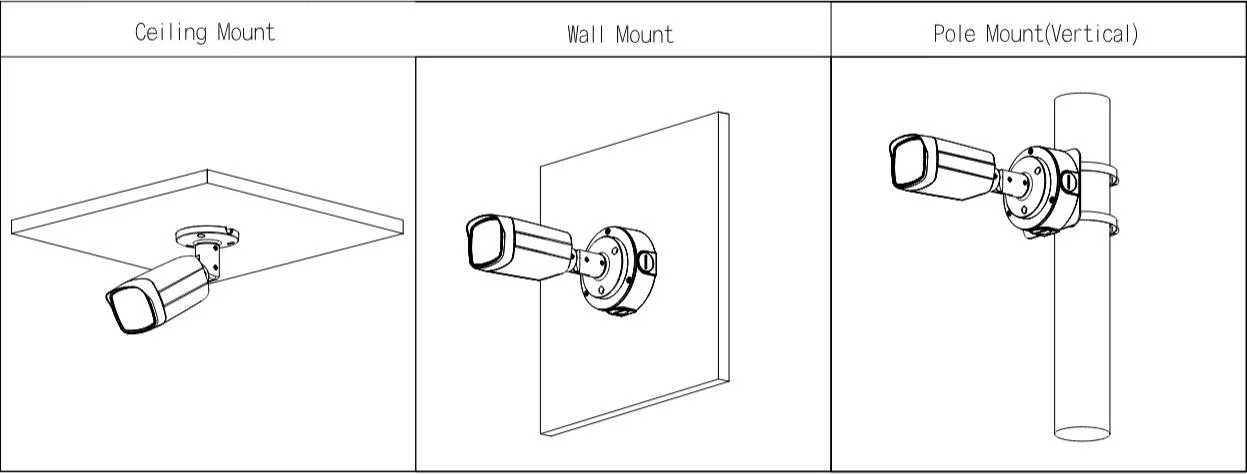 | Ceiling Mount | Wall Mount | Pole Mount(Vertical) |
|---|---|---|
| | | |