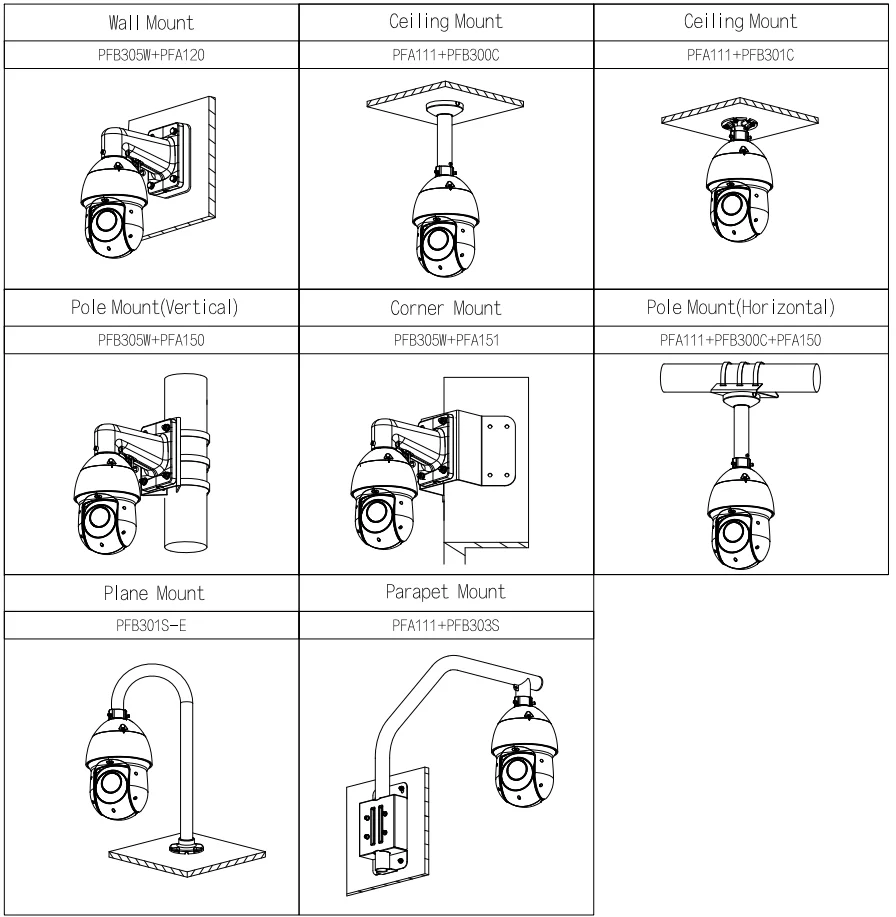 | Wall Mount | Ceiling Mount | Ceiling Mount |
|---|---|---|
| PFB305W+PFA120 | PFA111+PFB300C | PFA111+PFB301C |
| Pole Mount(Vertical) | Corner Mount | Pole Mount(Horizontal) |
| PFB305W+PFA150 | PFB305W+PFA151 | PFA111+PFB300C+PFA150 |
| Plane Mount | Parapet Mount | |
| PFB301S-E | PFA111+PFB303S | |