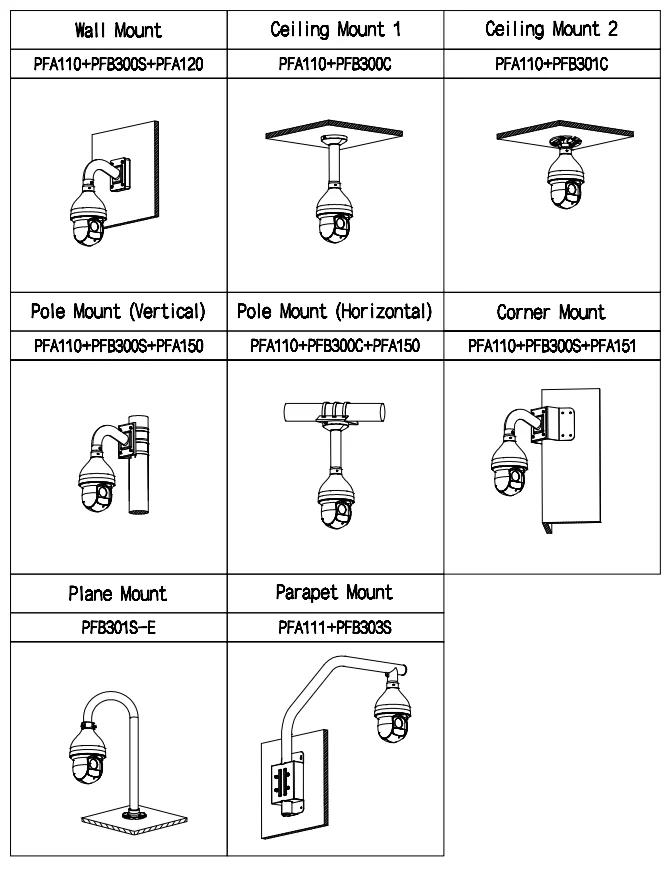 | Wall Mount | Ceiling Mount 1 | Ceiling Mount 2 |
|---|---|---|
| PFA110+PFB300S+PFA120 | PFA110+PFB300C | PFA110+PFB301C |
| Pole Mount (Vertical) | Pole Mount (Horizontal) | Corner Mount |
| PFA110+PFB300S+PFA150 | PFA110+PFB300C+PFA150 | PFA110+PFB300S+PFA151 |
| Plane Mount | Parapet Mount | |
| PFB301S-E | PFA111+PFB303S | |