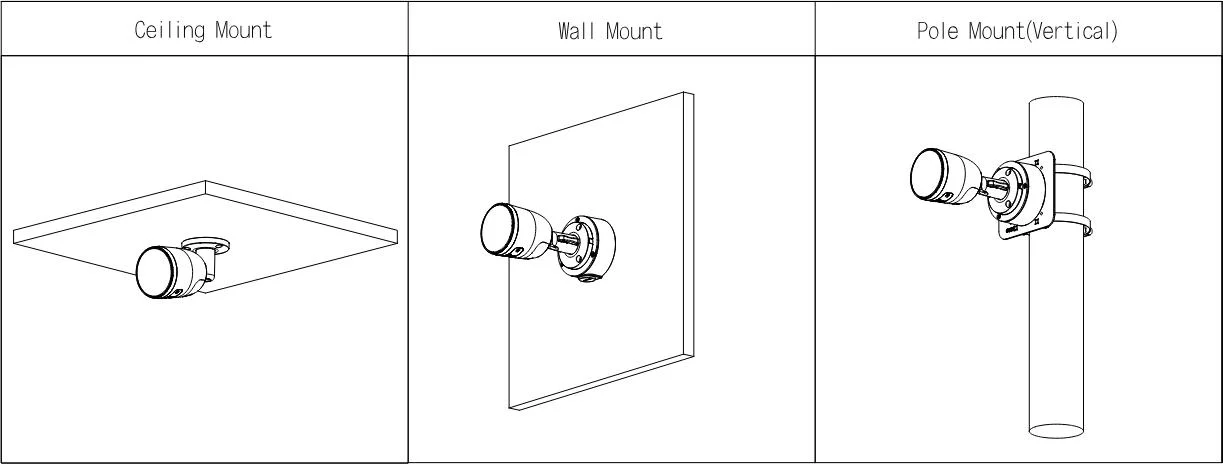 | Ceiling Mount | Wall Mount | Pole Mount(Vertical) |
|---|---|---|
| | | |