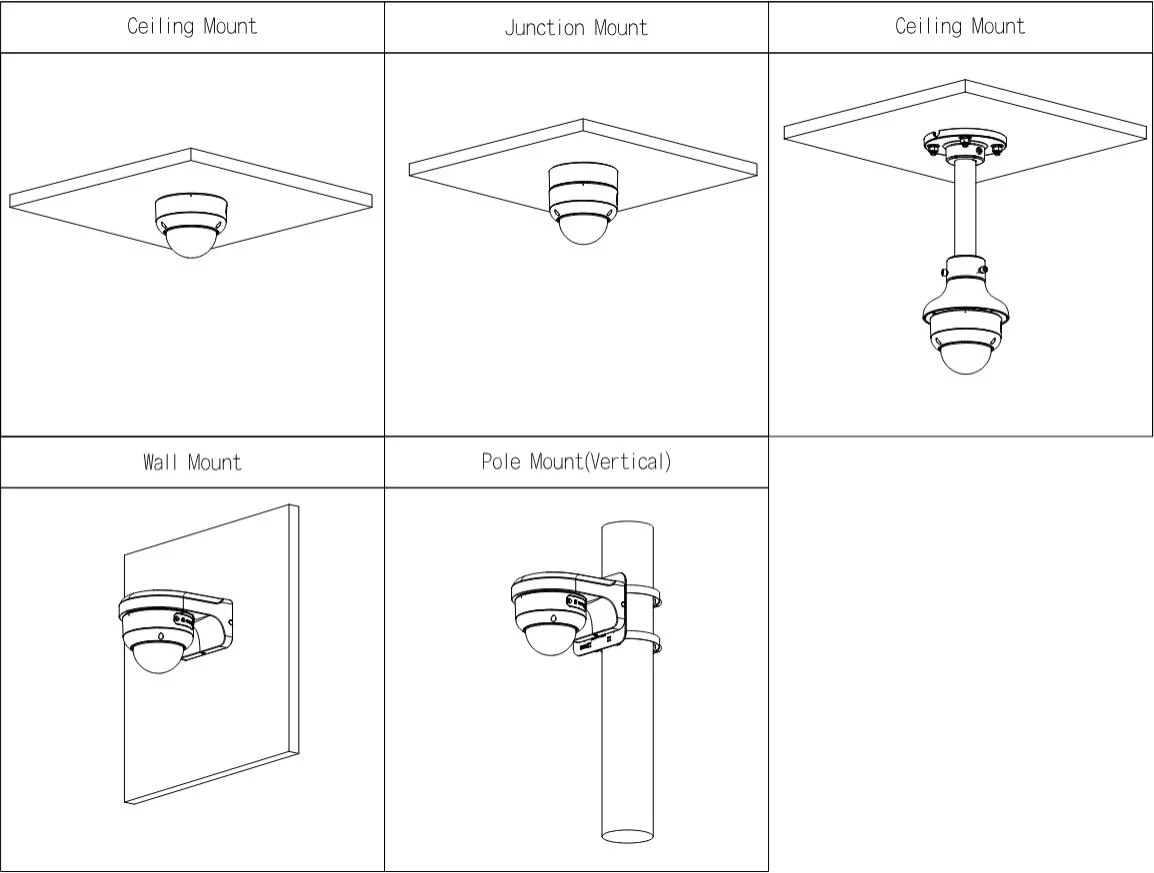 | Ceiling Mount | Junction Mount | Ceiling Mount |
|---|---|---|
| | | |
| Wall Mount | Pole Mount(Vertical) | |
| | | |