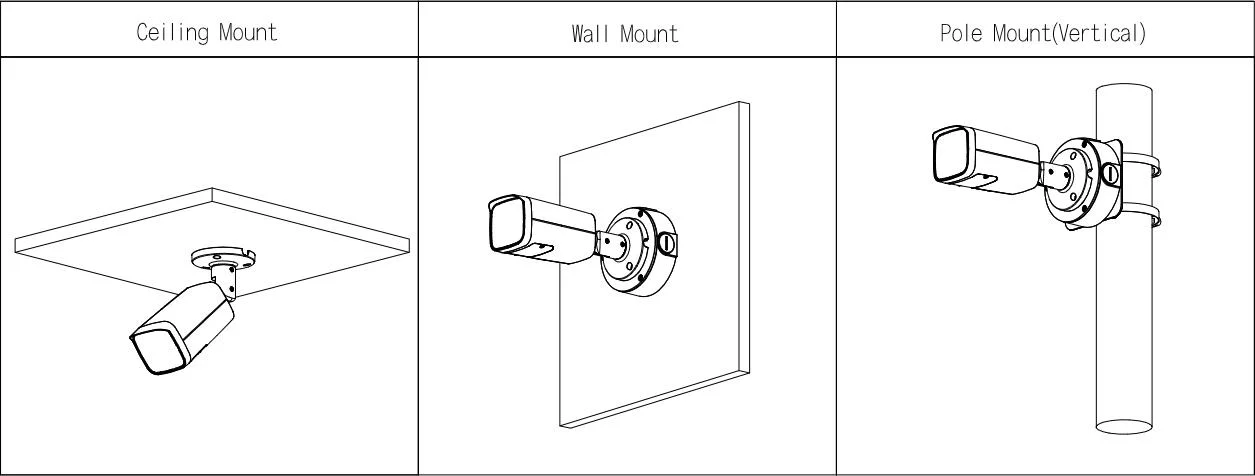 | Ceiling Mount | Wall Mount | Pole Mount(Vertical) |
|---|---|---|
| | | |