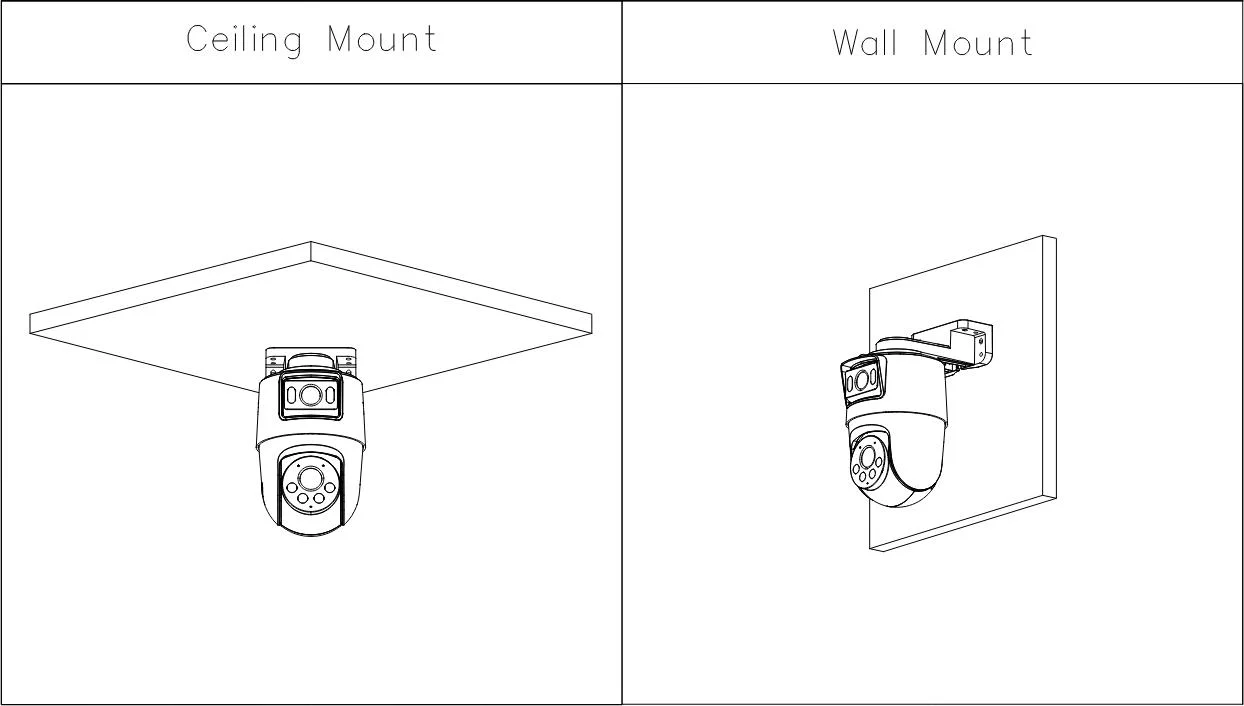 | Ceiling Mount | Wall Mount |
|---|---|
| | |