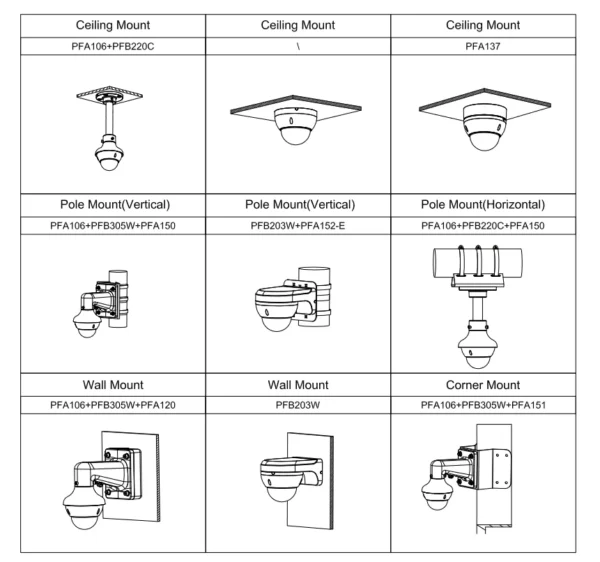 | Ceiling Mount | Ceiling Mount | Ceiling Mount |
|---|---|---|
| PFA106+PFB220C | \ | PFA137 |
| | | |
| Pole Mount(Vertical) | Pole Mount(Vertical) | Pole Mount(Horizontal) |
| PFA106+PFB305W+PFA150 | PFB203W+PFA152-E | PFA106+PFB220C+PFA150 |
| | | |
| Wall Mount | Wall Mount | Corner Mount |
| PFA106+PFB305W+PFA120 | PFB203W | PFA106+PFB305W+PFA151 |
| | | |