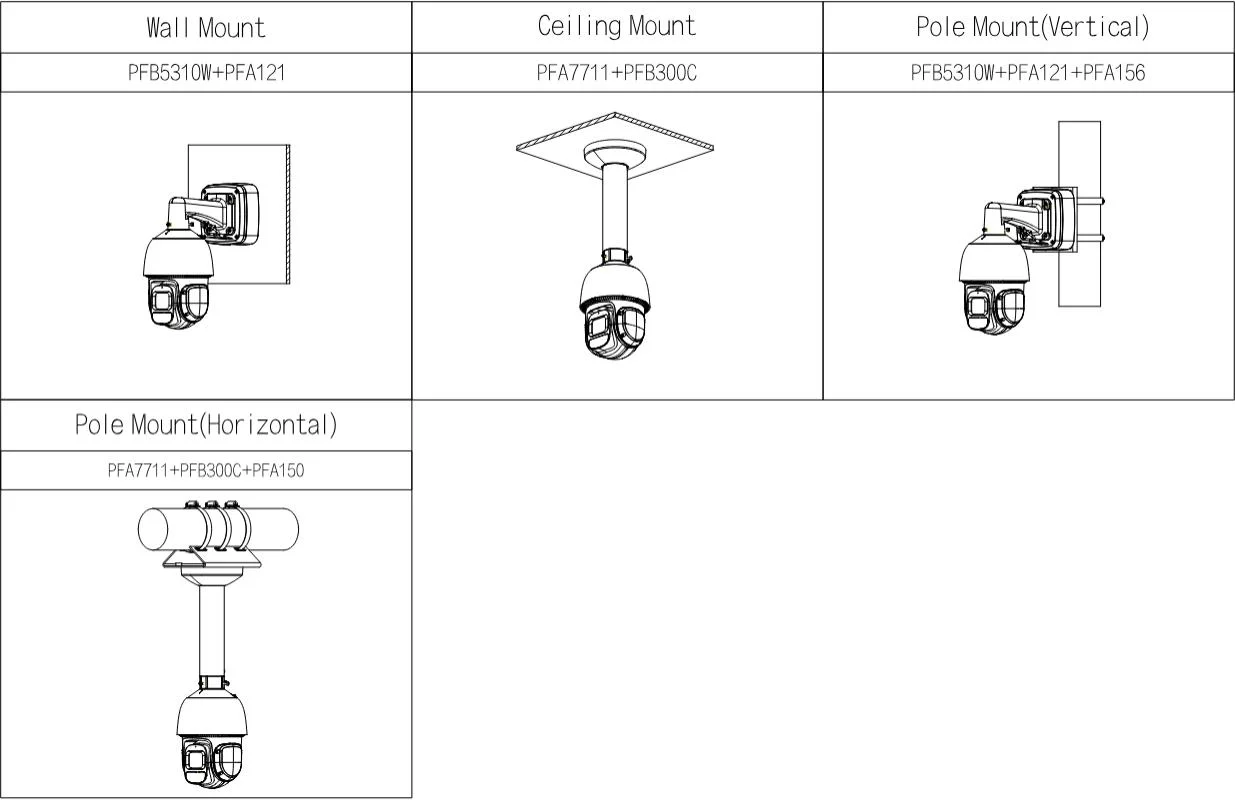 | Wall Mount | Ceiling Mount | Pole Mount(Vertical) |
|---|---|---|
| PFB5310W+PFA121 | PFA7711+PFB300C | PFB5310W+PFA121+PFA156 |

| Pole Mount(Horizontal) |
|---|
| PFA7711+PFB300C+PFA150 |