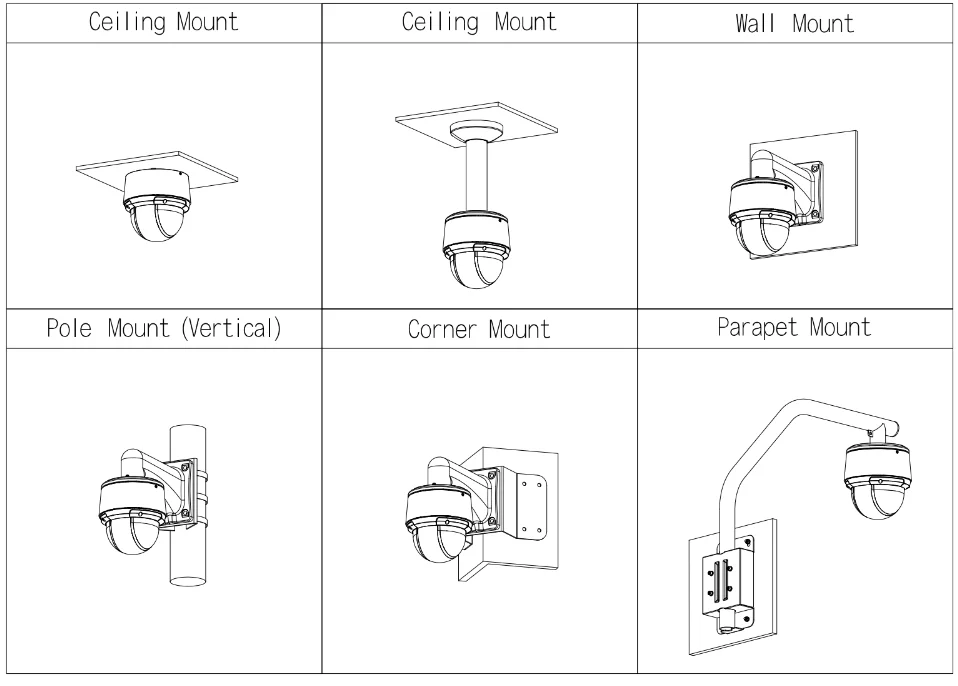 | Ceiling Mount | Ceiling Mount | Wall Mount |
|---|---|---|
| | | |
| Pole Mount (Vertical) | Corner Mount | Parapet Mount |
| | | |