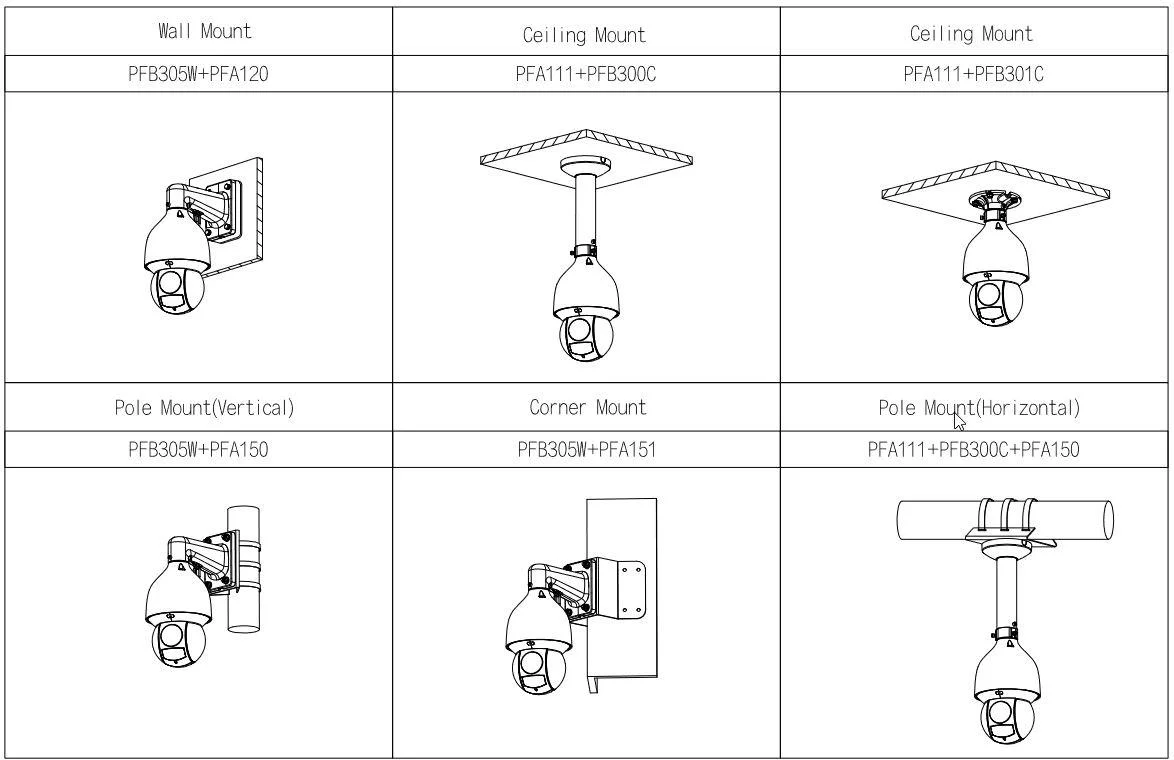 | Wall Mount | Ceiling Mount | Ceiling Mount |
|---|---|---|
| PFB305W+PFA120 | PFA111+PFB300C | PFA111+PFB301C |
| | | |
| Pole Mount(Vertical) | Corner Mount | Pole Mount(Horizontal) |
| PFB305W+PFA150 | PFB305W+PFA151 | PFA111+PFB300C+PFA150 |
| | | |