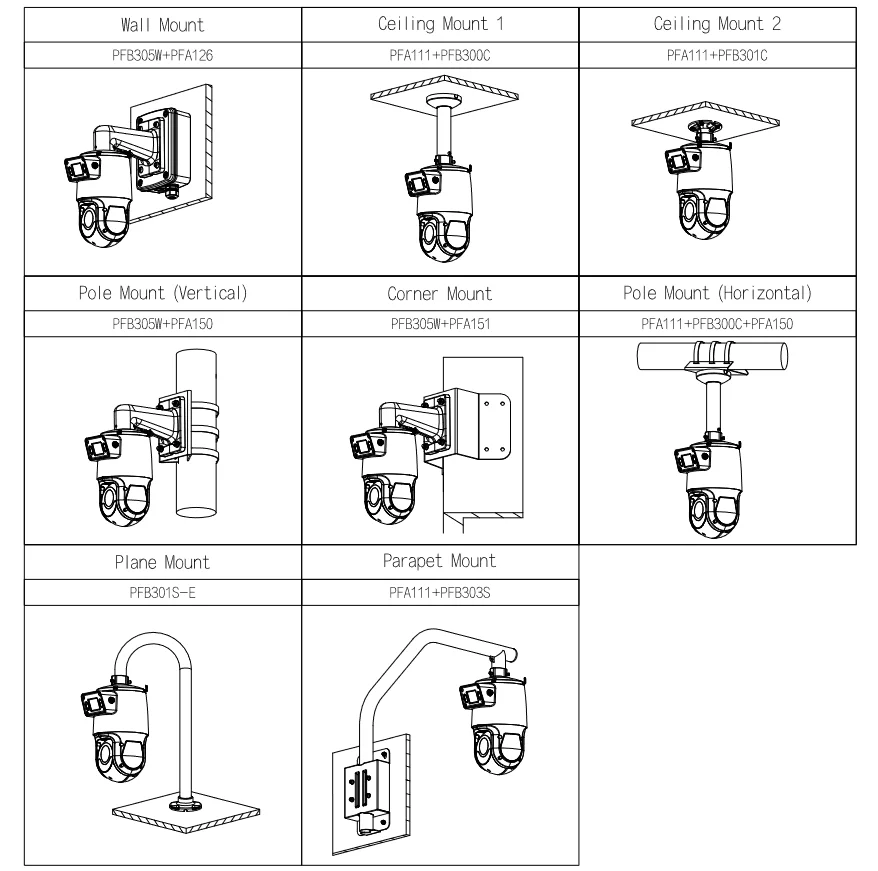 | Wall Mount | Ceiling Mount 1 | Ceiling Mount 2 |
|---|---|---|
| PFB305W+PFA126 | PFA111+PFB300C | PFA111+PFB301C |
| Pole Mount (Vertical) | Corner Mount | Pole Mount (Horizontal) |
| PFB305W+PFA150 | PFB305W+PFA151 | PFA111+PFB300C+PFA150 |
| Plane Mount | Parapet Mount | |
| PFB301S-E | PFA111+PFB303S | |