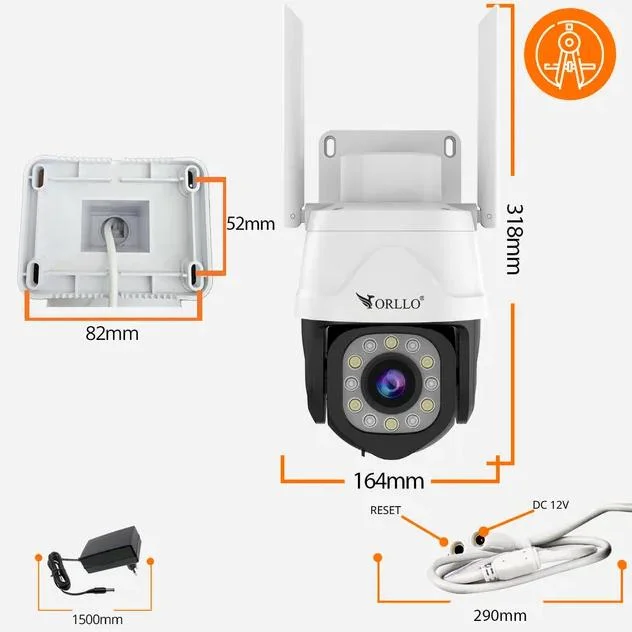 52mm

82mm

318mm

ORLLO®

164mm

RESET

DC 12V

1500mm

290mm