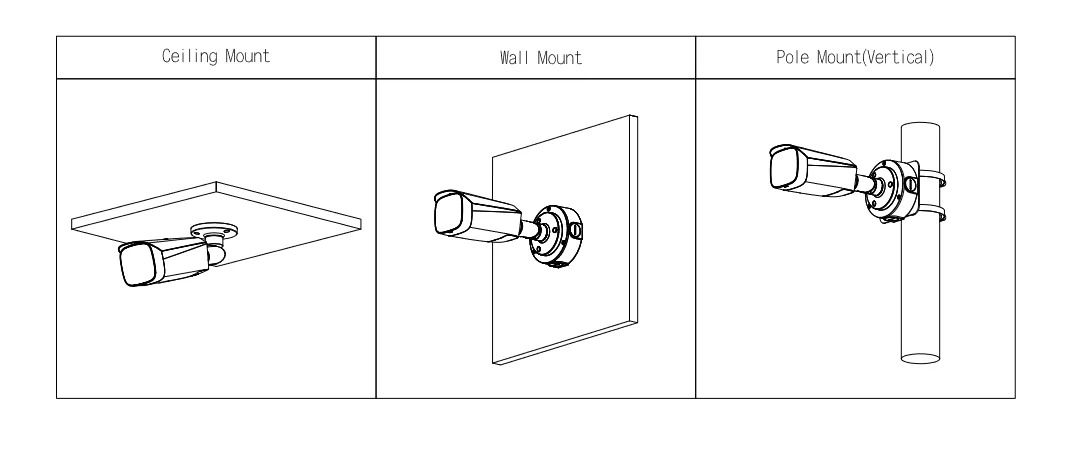 | Ceiling Mount | Wall Mount | Pole Mount(Vertical) |
|---|---|---|
| | | |