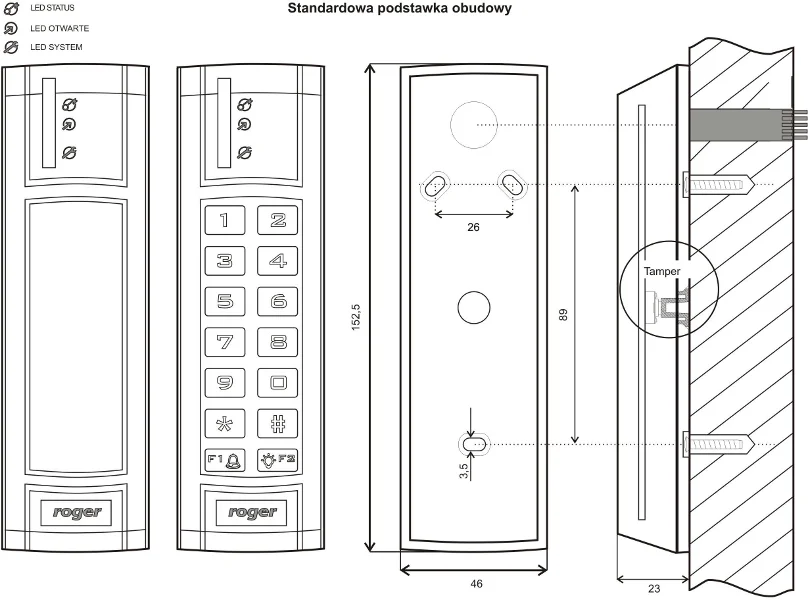 LED STATUS
LED OTWARTE
LED SYSTEM

Standardowa podstawka obudowy

roger

1 2
3 4
5 6
7 8
9 0
* #
F1 F2

roger

152,5
26
89
3,5
46
Tamper
23