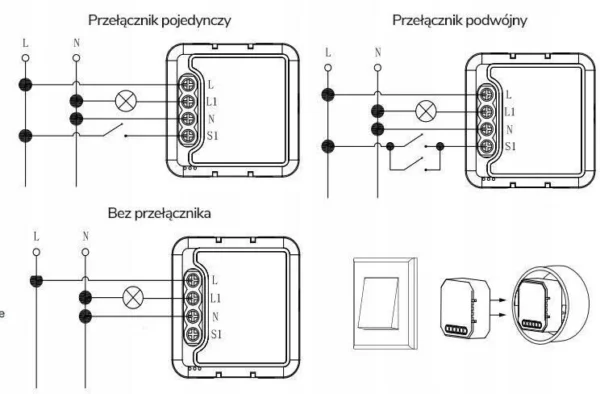 Przełącznik pojedynczy

L N

L
L1
N
S1

Przełącznik podwójny

L N

L
L1
N
S1

Bez przełącznika

L N

L
L1
N
S1

e