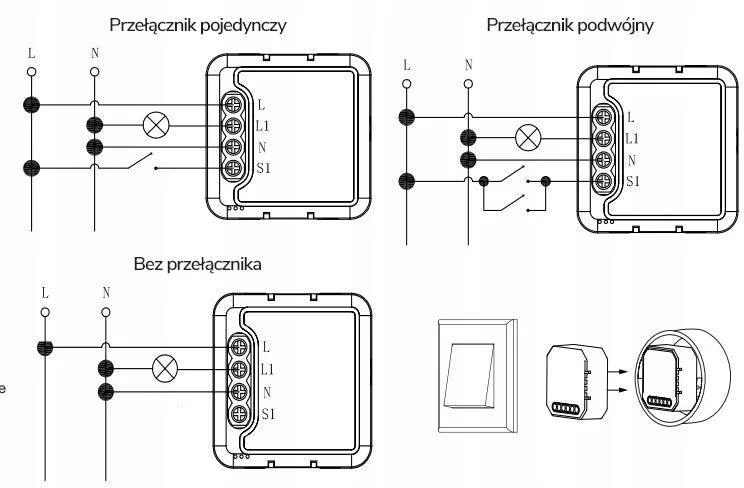 Przełącznik pojedynczy

L N

L
L1
N
S1

Przełącznik podwójny

L N

L
L1
N
S1

Bez przełącznika

L N

L
L1
N
S1

e