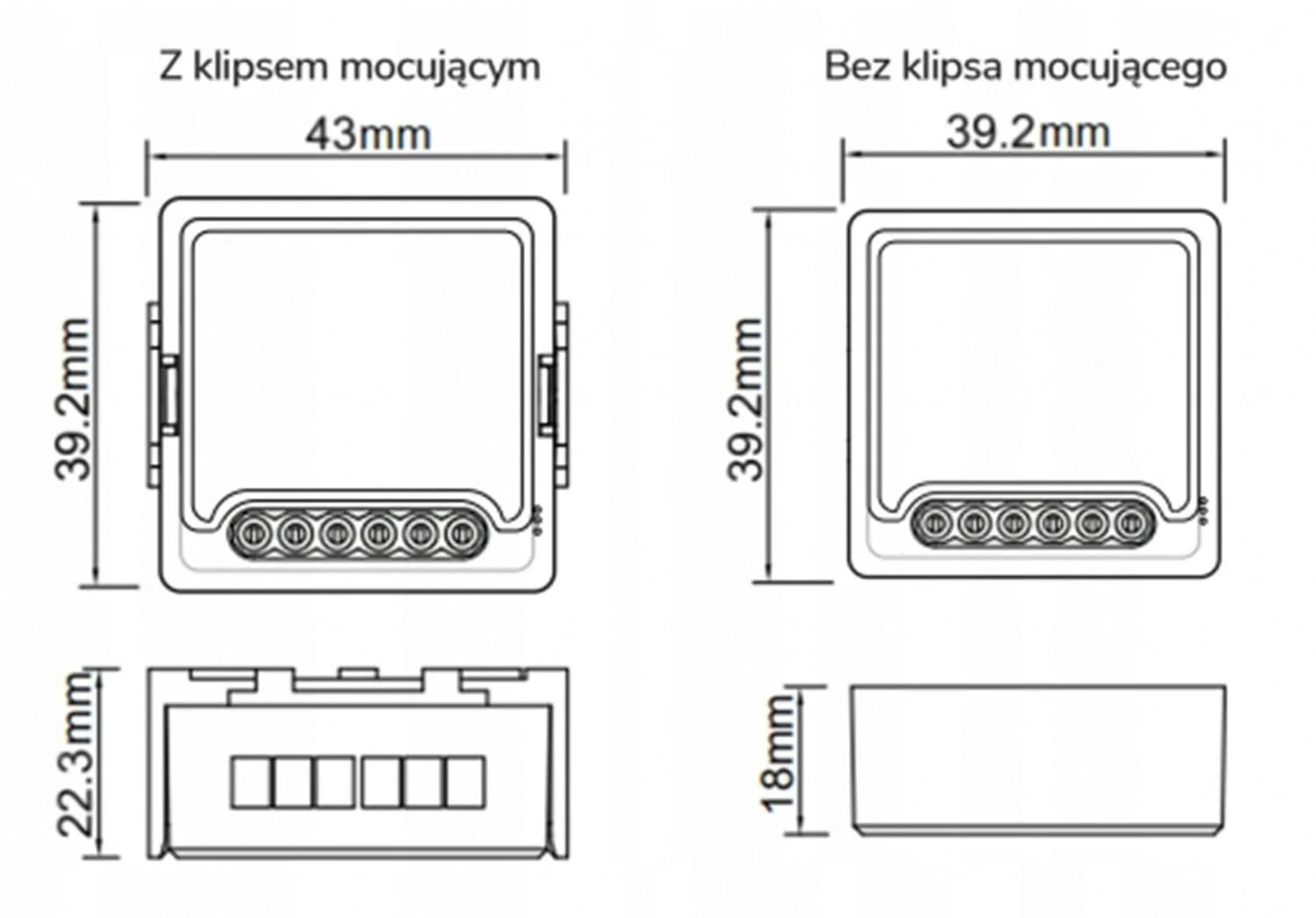 Z klipsem mocującym

43mm

39.2mm

22.3mm

Bez klipsa mocującego

39.2mm

39.2mm

18mm