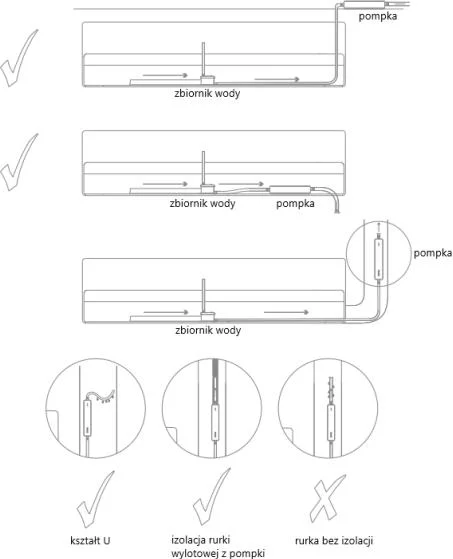 pompka

zbiornik wody

zbiornik wody

pompka

pompka

zbiornik wody

kształt U

izolacja rurki wylotowej z pompki

rurka bez izolacji