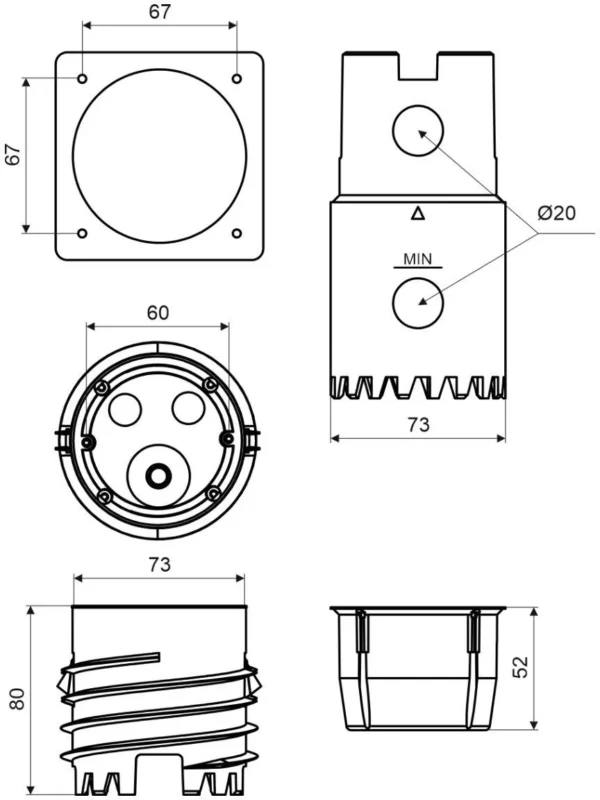 67

67

Ø20

MIN

60

73

73

80

52