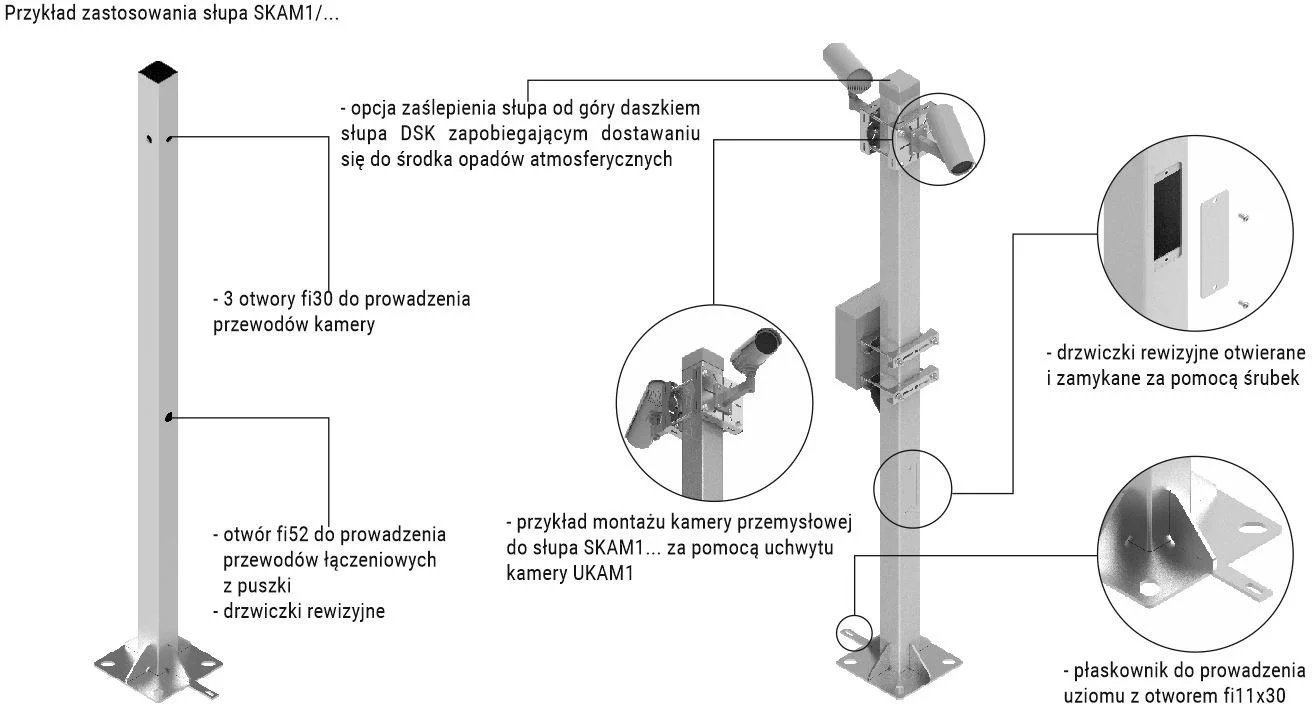 Przykład zastosowania słupa SKAM1/...

- opcja zaślepienia słupa od góry daszkiem słupa DSK zapobiegającym dostawaniu się do środka opadów atmosferycznych

- 3 otwory fi30 do prowadzenia przewodów kamery

- otwór fi52 do prowadzenia przewodów łączeniowych z puszki
- drzwiczki rewizyjne

- przykład montażu kamery przemysłowej do słupa SKAM1... za pomocą uchwytu kamery UKAM1

- drzwiczki rewizyjne otwierane i zamykane za pomocą śrubek

- płaskownik do prowadzenia uziomu z otworem fi11x30