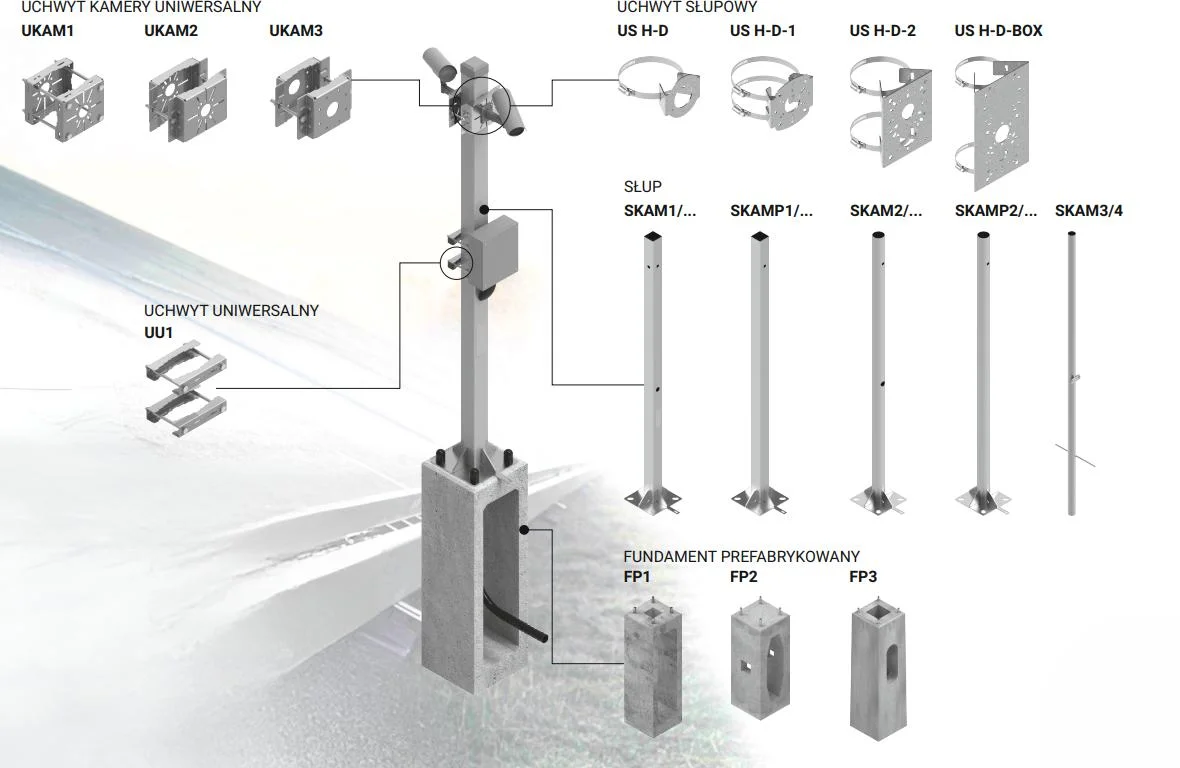 UCHWYT KAMERY UNIWERSALNY
UKAM1
UKAM2
UKAM3

UCHWYT SŁUPOWY
US H-D
US H-D-1
US H-D-2
US H-D-BOX

SŁUP
SKAM1/...
SKAMP1/...
SKAM2/...
SKAMP2/...
SKAM3/4

UCHWYT UNIWERSALNY
UU1

FUNDAMENT PREFABRYKOWANY
FP1
FP2
FP3