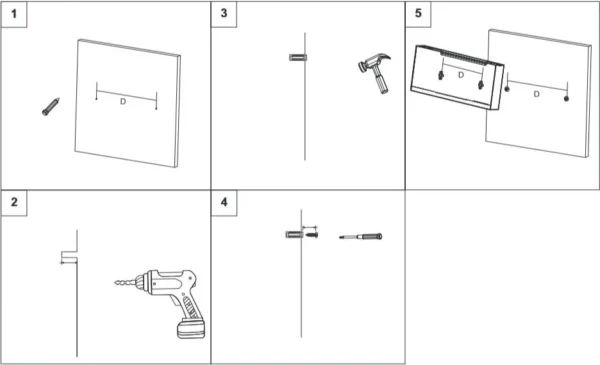 1

D

3

5

D

D

2

4