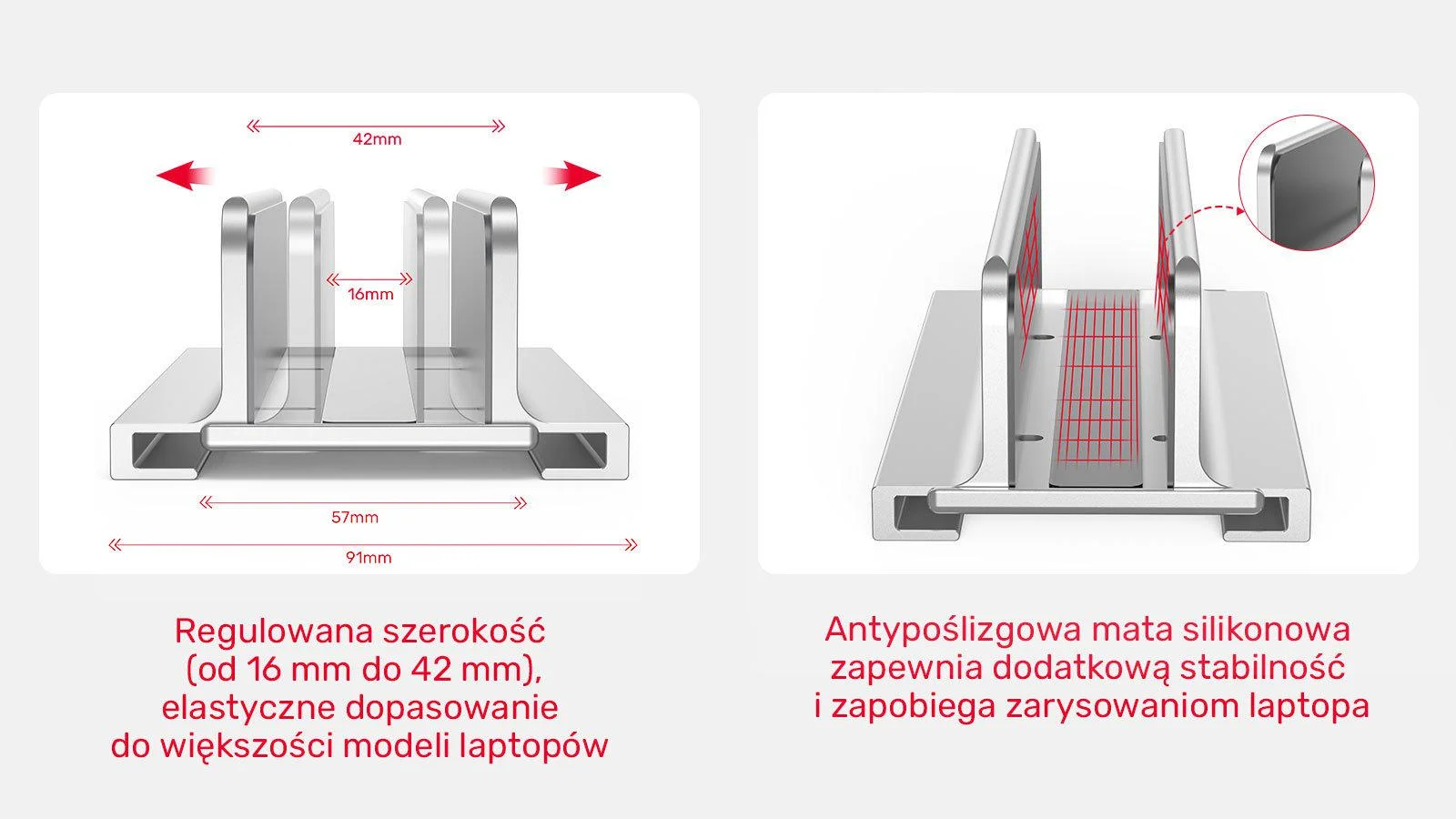 42mm

16mm

57mm

91mm

Regulowana szerokość (od 16 mm do 42 mm), elastyczne dopasowanie do większości modeli laptopów

Antypoślizgowa mata silikonowa zapewnia dodatkową stabilność i zapobiega zarysowaniom laptopa