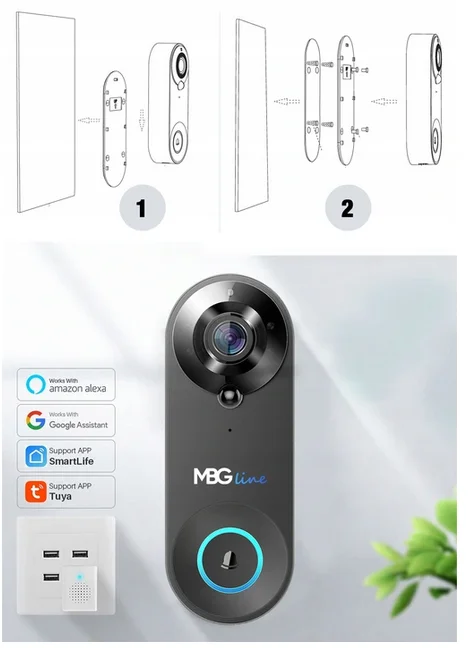 1

2

Works With
amazon alexa

Works With
Google Assistant

Support APP
SmartLife

Support APP
Tuya

MBG line