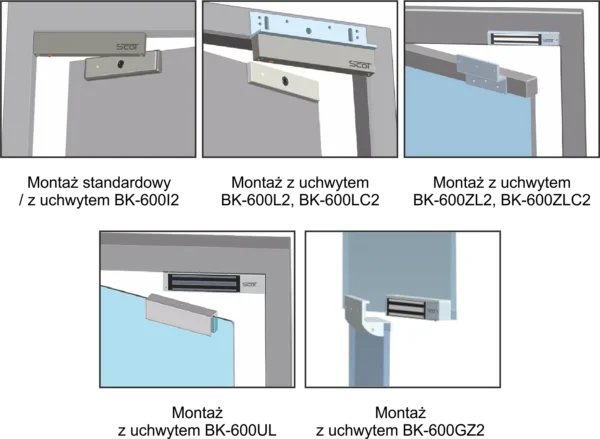 SCOT

SCOT

SCOT

Montaż standardowy / z uchwytem BK-600I2

Montaż z uchwytem BK-600L2, BK-600LC2

Montaż z uchwytem BK-600ZL2, BK-600ZLC2

SCOT

Montaż z uchwytem BK-600UL

Montaż z uchwytem BK-600GZ2