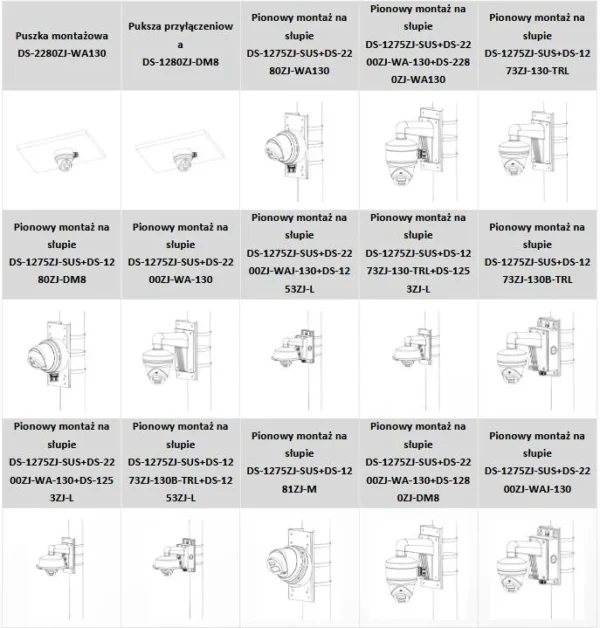 | Puszka montażowa DS-2280ZJ-WA130 | Puksza przyłączeniowa DS-1280ZJ-DM8 | Pionowy montaż na słupie DS-1275ZJ-SUS+DS-2280ZJ-WA130 | Pionowy montaż na słupie DS-1275ZJ-SUS+DS-2200ZJ-WA-130+DS-2280ZJ-WA130 | Pionowy montaż na słupie DS-1275ZJ-SUS+DS-1273ZJ-130-TRL |
|---|---|---|---|---|
| | | | | |
| Pionowy montaż na słupie DS-1275ZJ-SUS+DS-1280ZJ-DM8 | Pionowy montaż na słupie DS-1275ZJ-SUS+DS-2200ZJ-WA-130 | Pionowy montaż na słupie DS-1275ZJ-SUS+DS-2200ZJ-WAJ-130+DS-1253ZJ-L | Pionowy montaż na słupie DS-1275ZJ-SUS+DS-1273ZJ-130-TRL+DS-1253ZJ-L | Pionowy montaż na słupie DS-1275ZJ-SUS+DS-1273ZJ-130B-TRL |
| | | | | |
| Pionowy montaż na słupie DS-1275ZJ-SUS+DS-2200ZJ-WA-130+DS-1253ZJ-L | Pionowy montaż na słupie DS-1275ZJ-SUS+DS-1273ZJ-130B-TRL+DS-1253ZJ-L | Pionowy montaż na słupie DS-1275ZJ-SUS+DS-1281ZJ-M | Pionowy montaż na słupie DS-1275ZJ-SUS+DS-2200ZJ-WA-130+DS-1280ZJ-DM8 | Pionowy montaż na słupie DS-1275ZJ-SUS+DS-2200ZJ-WAJ-130 |
| | | | | |